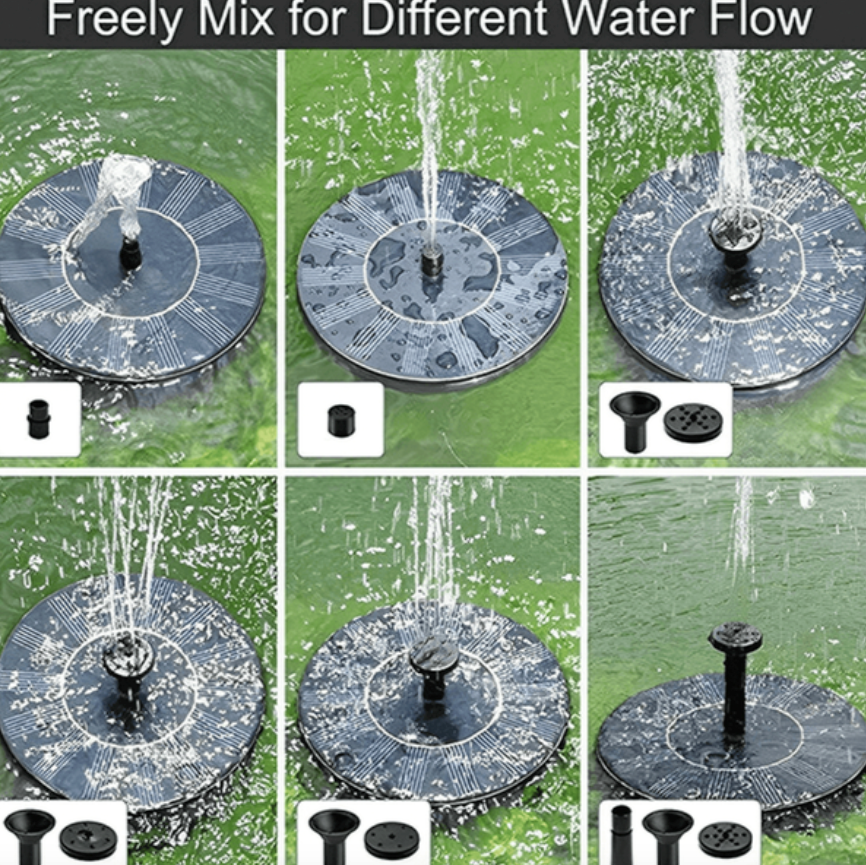 Freely Mix for Different Water Flow