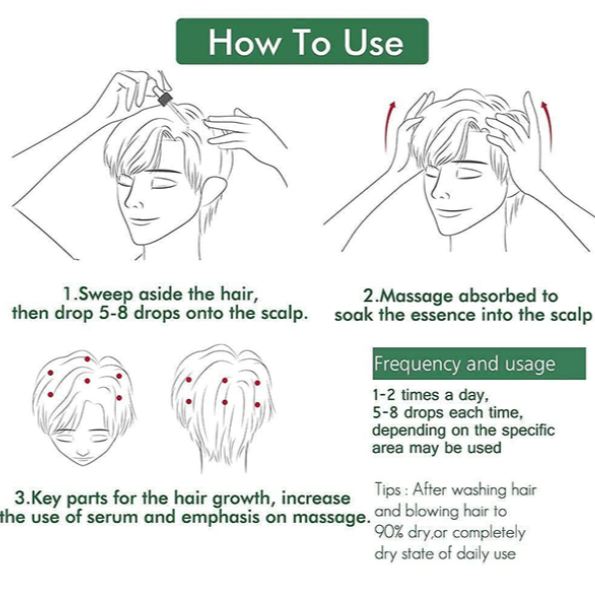 How To Use

1.Sweep aside the hair, then drop 5-8 drops onto the scalp.

2.Massage absorbed to soak the essence into the scalp

3.Key parts for the hair growth, increase the use of serum and emphasis on massage.

Frequency and usage

1-2 times a day, 5-8 drops each time, depending on the specific area may be used

Tips : After washing hair and blowing hair to 90% dry,or completely dry state of daily use